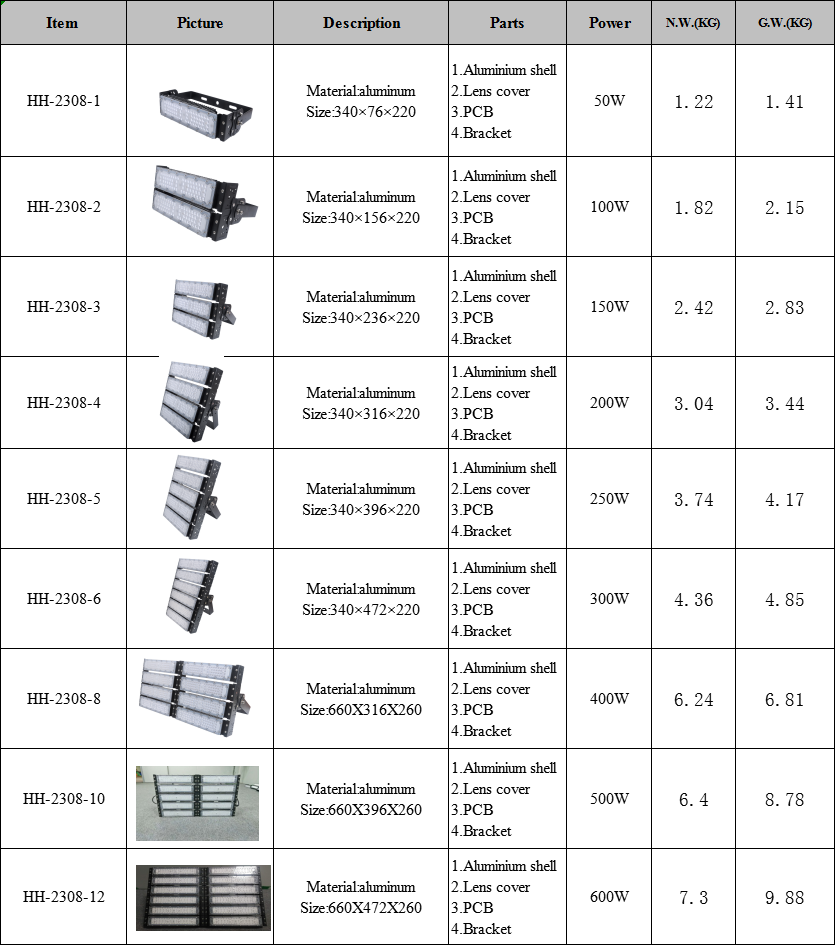 | Item | Picture | Description | Parts | Power | N.W.(KG) | G.W.(KG) |
|---|---|---|---|---|---|---|
| HH-2308-1 | | Material:aluminum Size:340×76×220 | 1.Aluminium shell 2.Lens cover 3.PCB 4.Bracket | 50W | 1.22 | 1.41 |
| HH-2308-2 | | Material:aluminum Size:340×156×220 | 1.Aluminium shell 2.Lens cover 3.PCB 4.Bracket | 100W | 1.82 | 2.15 |
| HH-2308-3 | | Material:aluminum Size:340×236×220 | 1.Aluminium shell 2.Lens cover 3.PCB 4.Bracket | 150W | 2.42 | 2.83 |
| HH-2308-4 | | Material:aluminum Size:340×316×220 | 1.Aluminium shell 2.Lens cover 3.PCB 4.Bracket | 200W | 3.04 | 3.44 |
| HH-2308-5 | | Material:aluminum Size:340×396×220 | 1.Aluminium shell 2.Lens cover 3.PCB 4.Bracket | 250W | 3.74 | 4.17 |
| HH-2308-6 | | Material:aluminum Size:340×472×220 | 1.Aluminium shell 2.Lens cover 3.PCB 4.Bracket | 300W | 4.36 | 4.85 |
| HH-2308-8 | | Material:aluminum Size:660X316X260 | 1.Aluminium shell 2.Lens cover 3.PCB 4.Bracket | 400W | 6.24 | 6.81 |
| HH-2308-10 | | Material:aluminum Size:660X396X260 | 1.Aluminium shell 2.Lens cover 3.PCB 4.Bracket | 500W | 6.4 | 8.78 |
| HH-2308-12 | | Material:aluminum Size:660X472X260 | 1.Aluminium shell 2.Lens cover 3.PCB 4.Bracket | 600W | 7.3 | 9.88 |